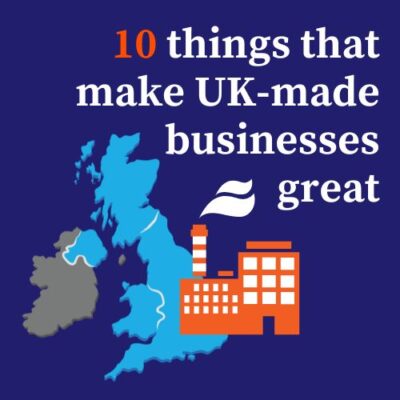 10 things that make UK-made businesses great